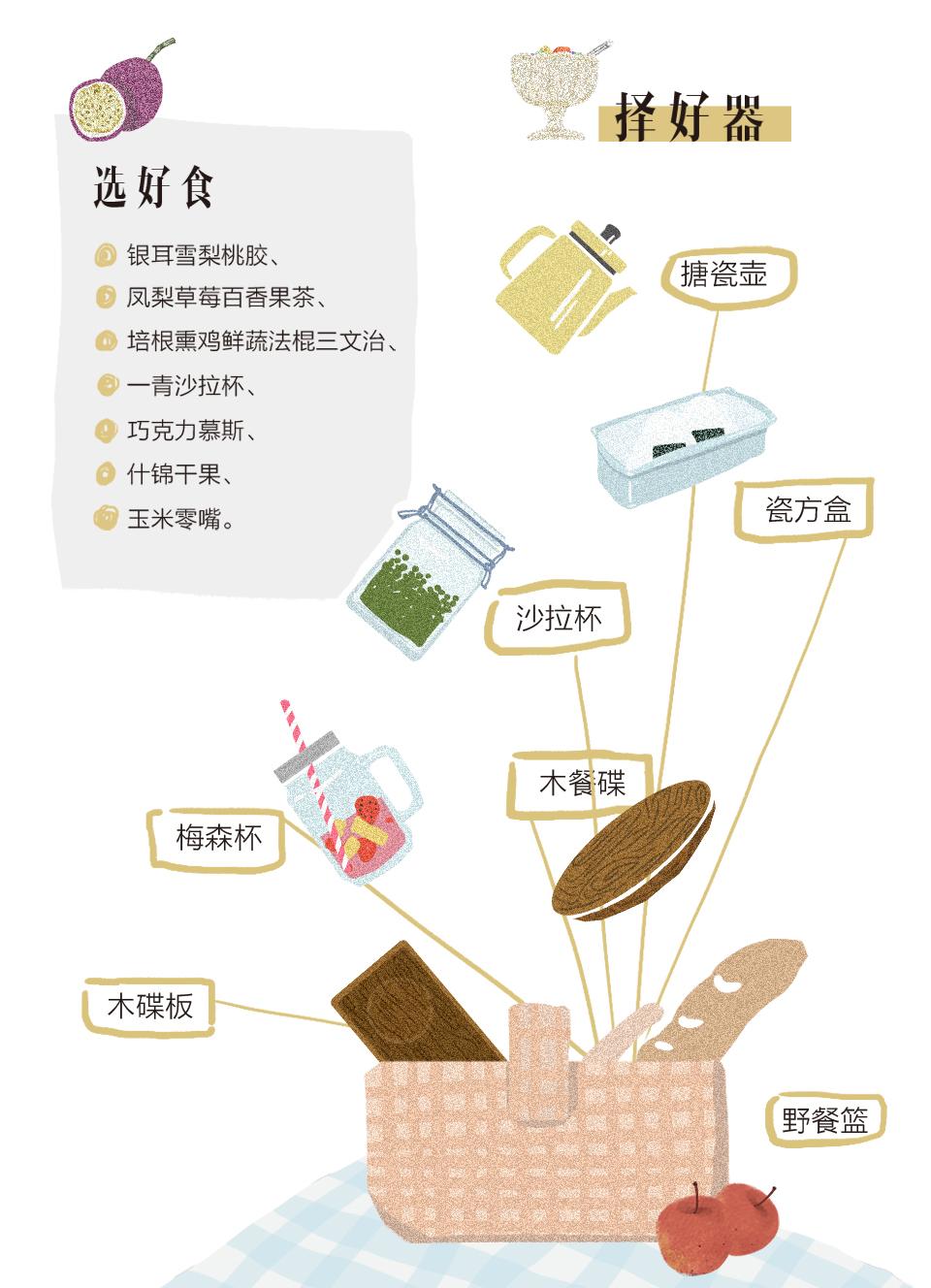 选好食

银耳雪梨桃胶、
凤梨草莓百香果茶、
培根熏鸡鲜蔬法棍三文治、
一青沙拉杯、
巧克力慕斯、
什锦干果、
玉米零嘴。

择好器

搪瓷壶

瓷方盒

沙拉杯

木餐碟

梅森杯

木碟板

野餐篮